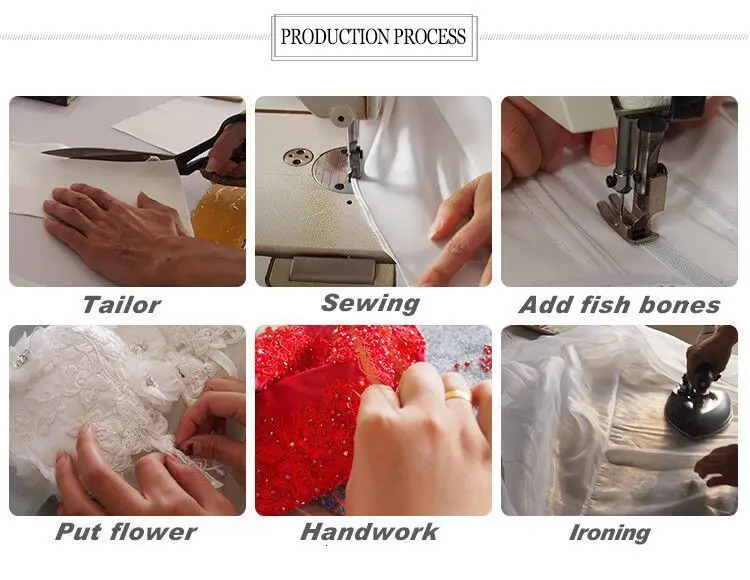 PRODUCTION PROCESS

Tailor

Sewing

Add fish bones

Put flower

Handwork

Ironing